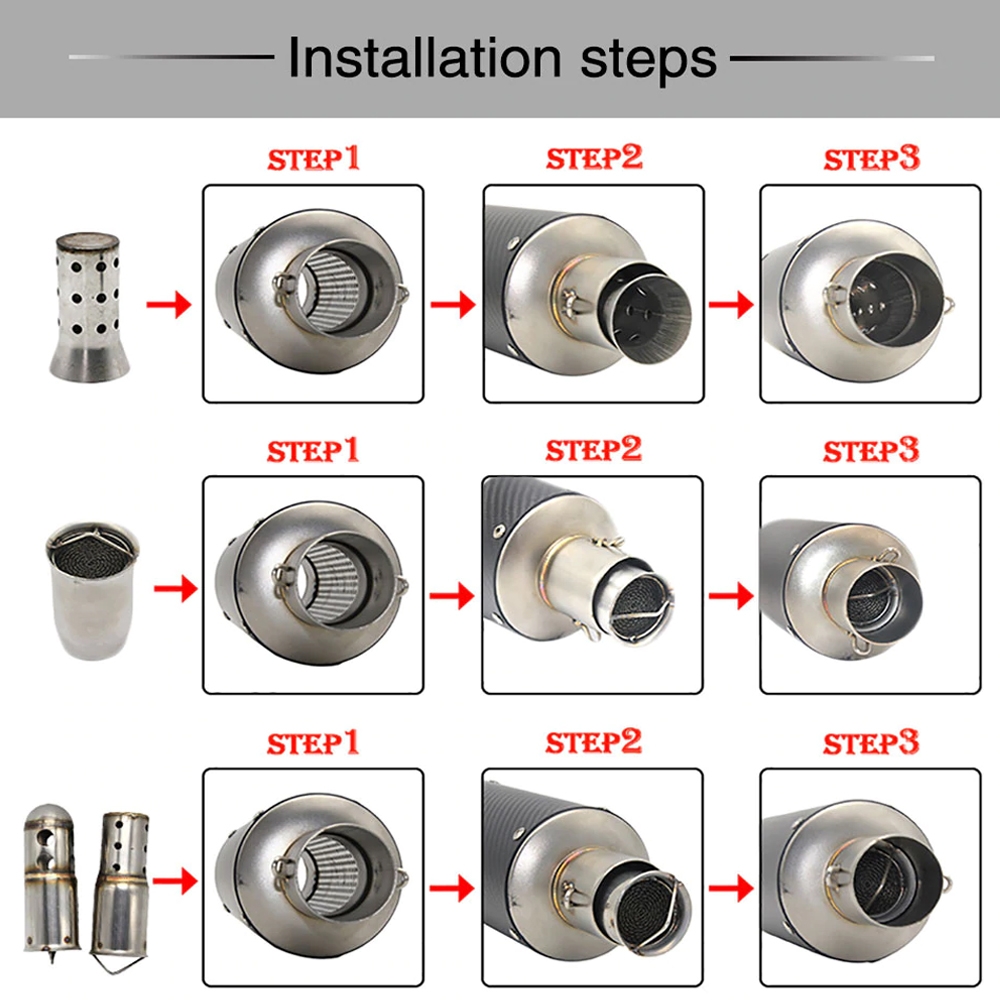 Installation steps

STEP1

STEP2

STEP3

STEP1

STEP2

STEP3

STEP1

STEP2

STEP3