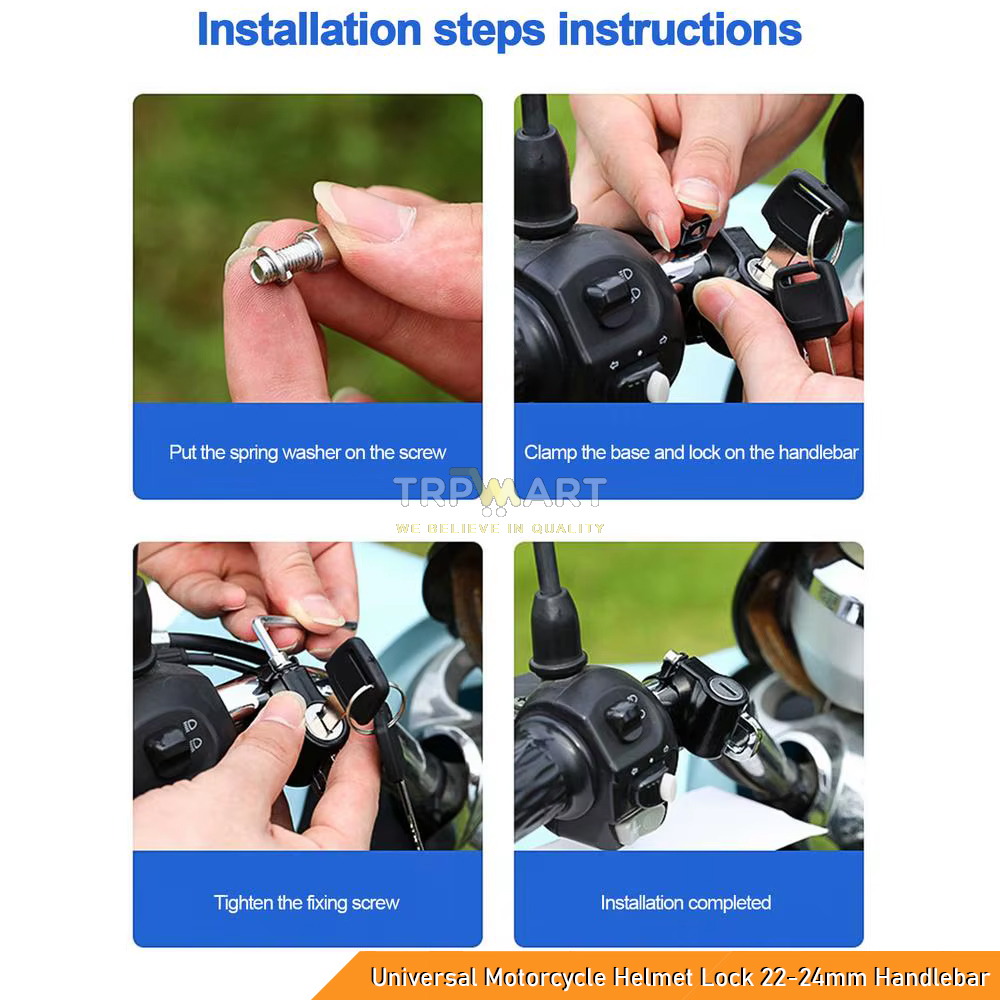 Installation steps instructions

Put the spring washer on the screw

Clamp the base and lock on the handlebar

TRPMART
WE BELIEVE IN QUALITY

Tighten the fixing screw

Installation completed

Universal Motorcycle Helmet Lock 22-24mm Handlebar