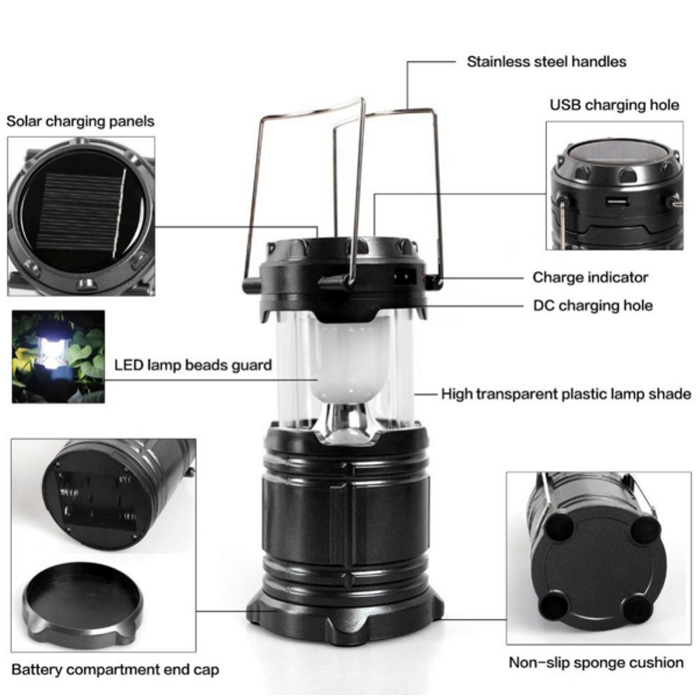 Stainless steel handles

Solar charging panels

USB charging hole

Charge indicator

DC charging hole

LED lamp beads guard

High transparent plastic lamp shade

Battery compartment end cap

Non-slip sponge cushion