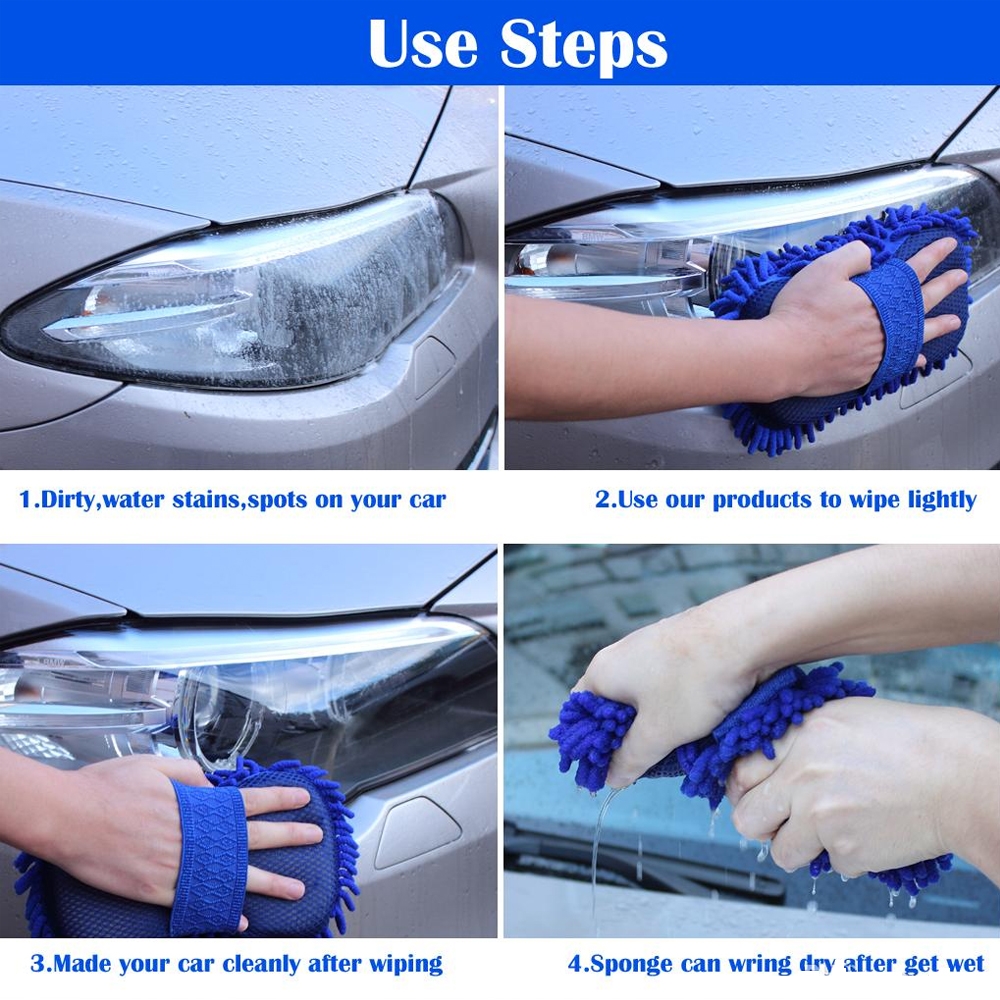 Use Steps

1.Dirty,water stains,spots on your car

2.Use our products to wipe lightly

3.Made your car cleanly after wiping

4.Sponge can wring dry after get wet