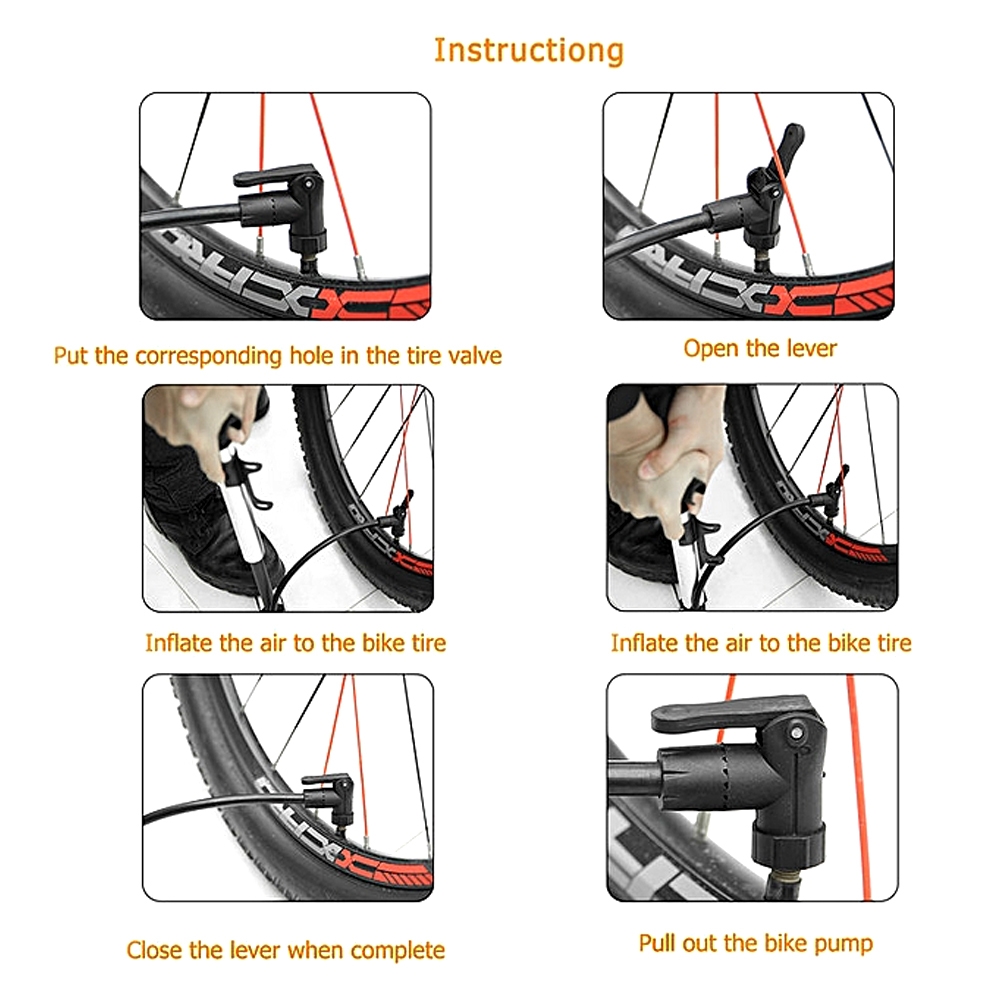 Instructiong

Put the corresponding hole in the tire valve

Open the lever

Inflate the air to the bike tire

Inflate the air to the bike tire

Close the lever when complete

Pull out the bike pump