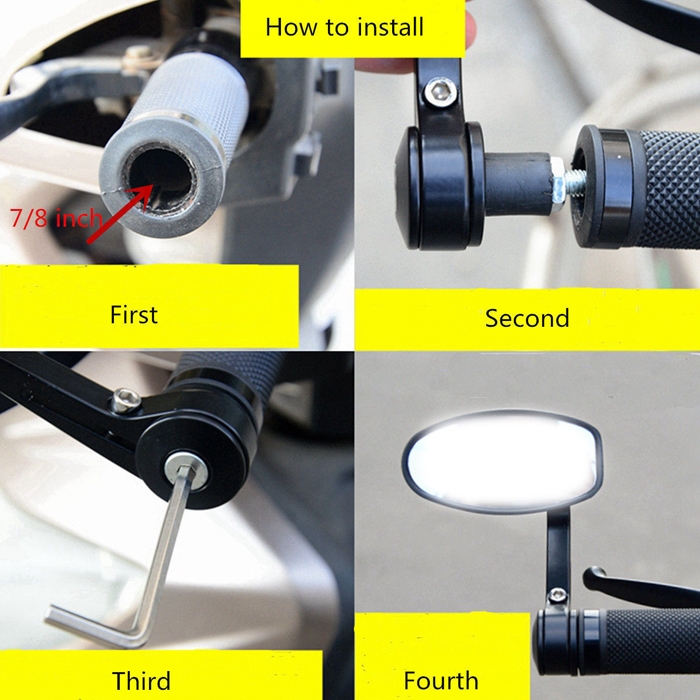 How to install

7/8 inch

First

Second

Third

Fourth