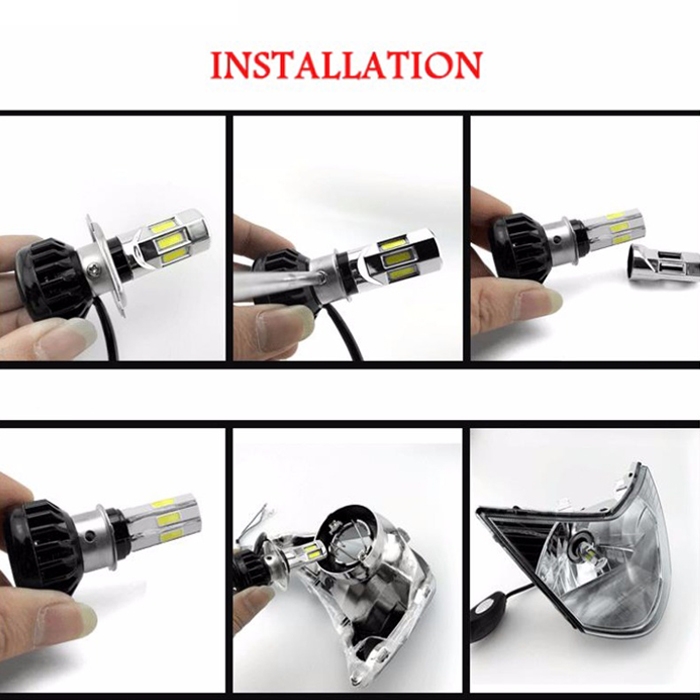 INSTALLATION